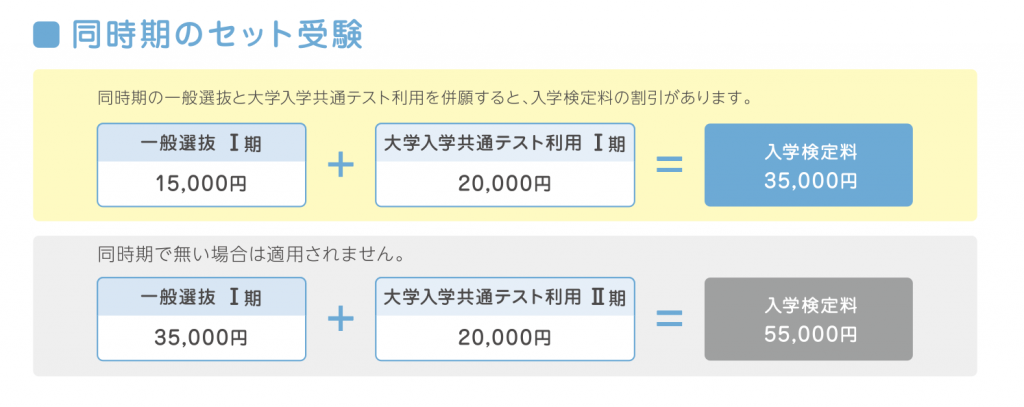 同時期のセット受験

同時期の一般選抜と大学入学共通テスト利用を併願すると、入学検定料の割引があります。

一般選抜 Ⅰ期
15,000円

+

大学入学共通テスト利用 Ⅰ期
20,000円

=

入学検定料
35,000円

同時期で無い場合は適用されません。

一般選抜 Ⅰ期
35,000円

+

大学入学共通テスト利用 Ⅱ期
20,000円

=

入学検定料
55,000円